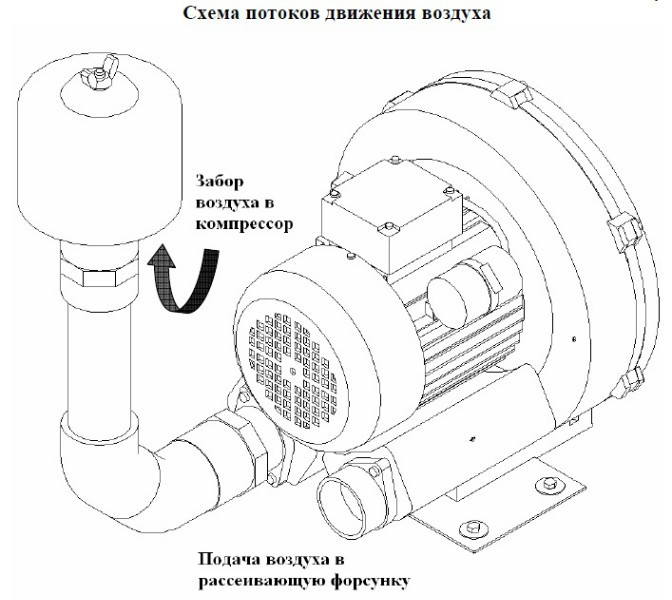 Схема потоков движения воздуха

Забор воздуха в компрессор

Подача воздуха в рассеивающую форсунку